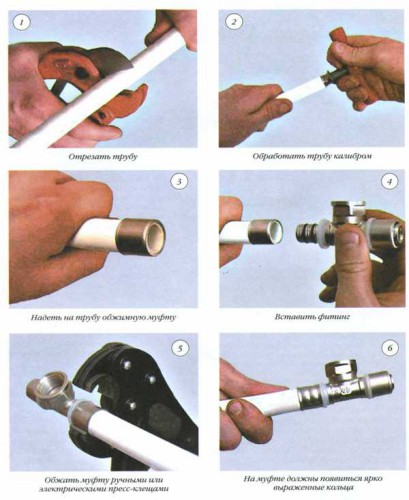 1

Отрезать трубу

2

Обработать трубу калибром

3

Надеть на трубу обжимную муфту

4

Вставить фитинг

5

Обжать муфту ручными или электрическими пресс-клещами

6

На муфте должны появиться ярко выраженные кольца