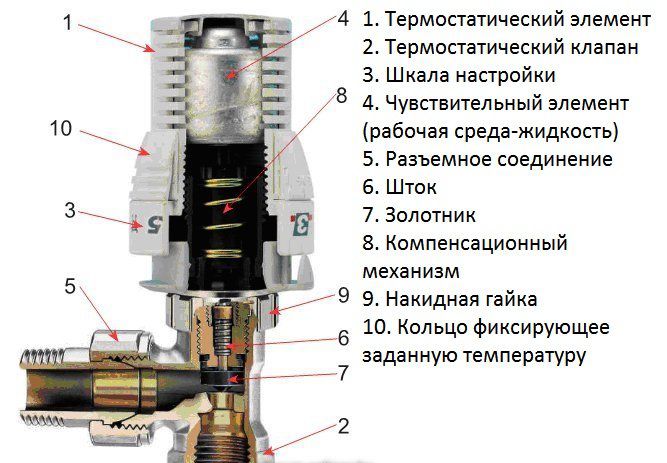 1
4
8
10
3
5
3
5
9
6
7
2

1. Термостатический элемент
2. Термостатический клапан
3. Шкала настройки
4. Чувствительный элемент (рабочая среда-жидкость)
5. Разъемное соединение
6. Шток
7. Золотник
8. Компенсационный механизм
9. Накидная гайка
10. Кольцо фиксирующее заданную температуру