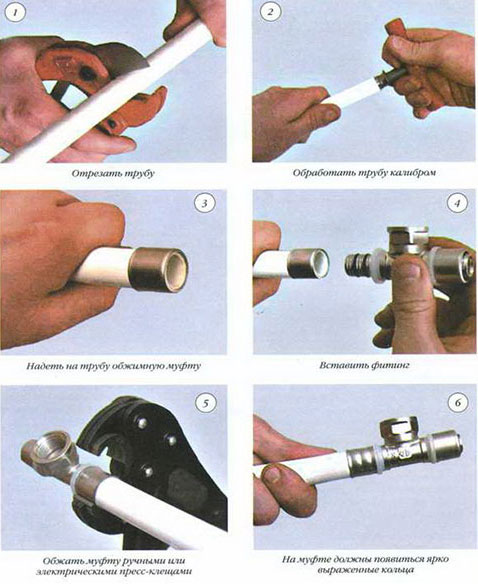 1

Отрезать трубу

2

Обработать трубу калибром

3

Надеть на трубу обжимную муфту

4

Вставить фитинг

5

Обжать муфту ручными или электрическими пресс-клещами

6

На муфте должны появиться ярко выраженные кольца