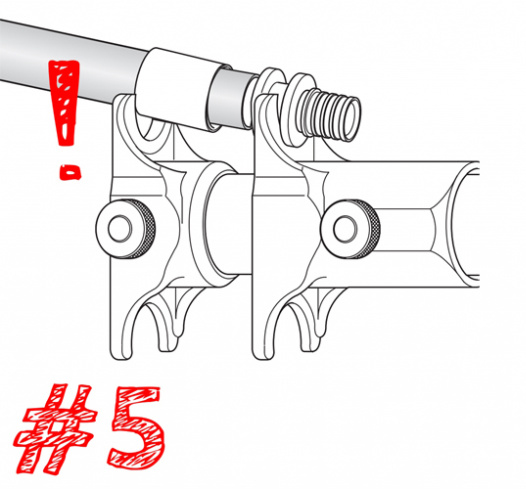 !

#5